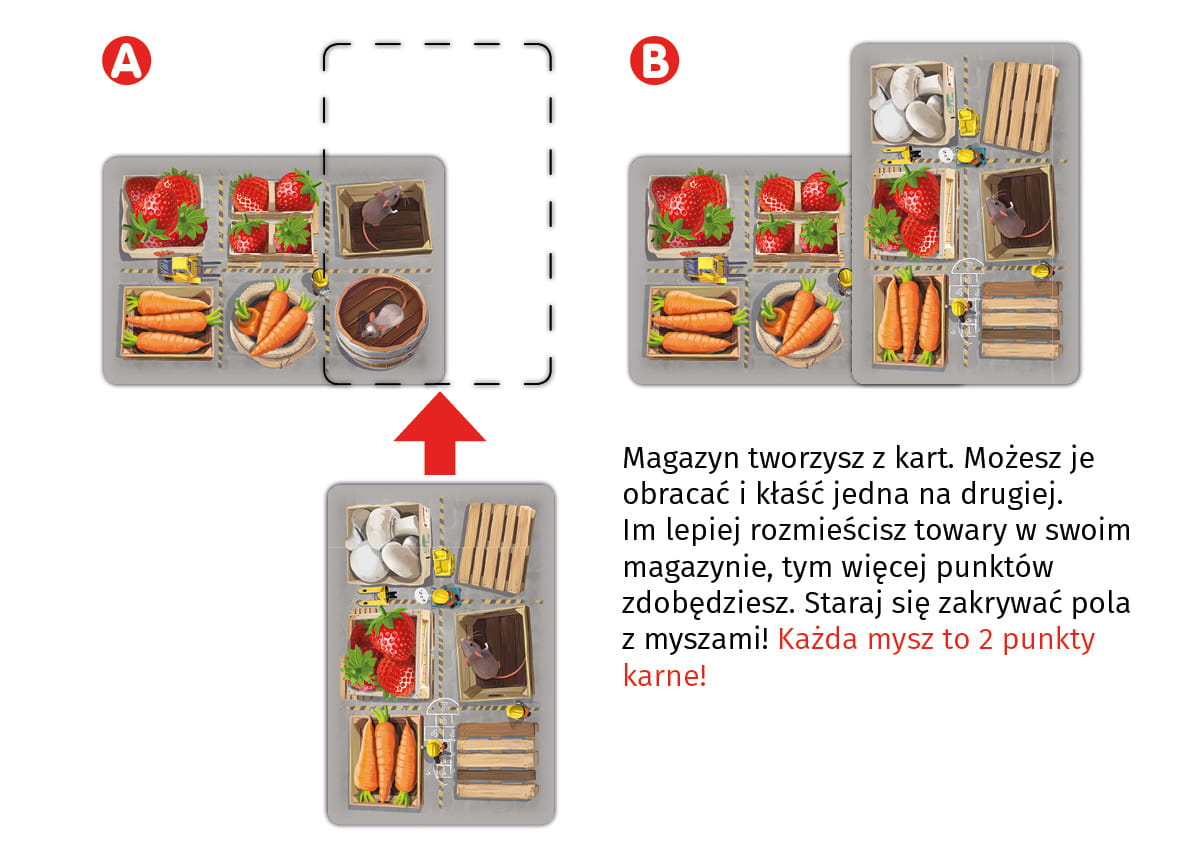 A

B

Magazyn tworzysz z kart. Możesz je obracać i kłaść jedna na drugiej. Im lepiej rozmieścisz towary w swoim magazynie, tym więcej punktów zdobędziesz. Staraj się zakrywać pola z myszami! Każda mysz to 2 punkty karne!